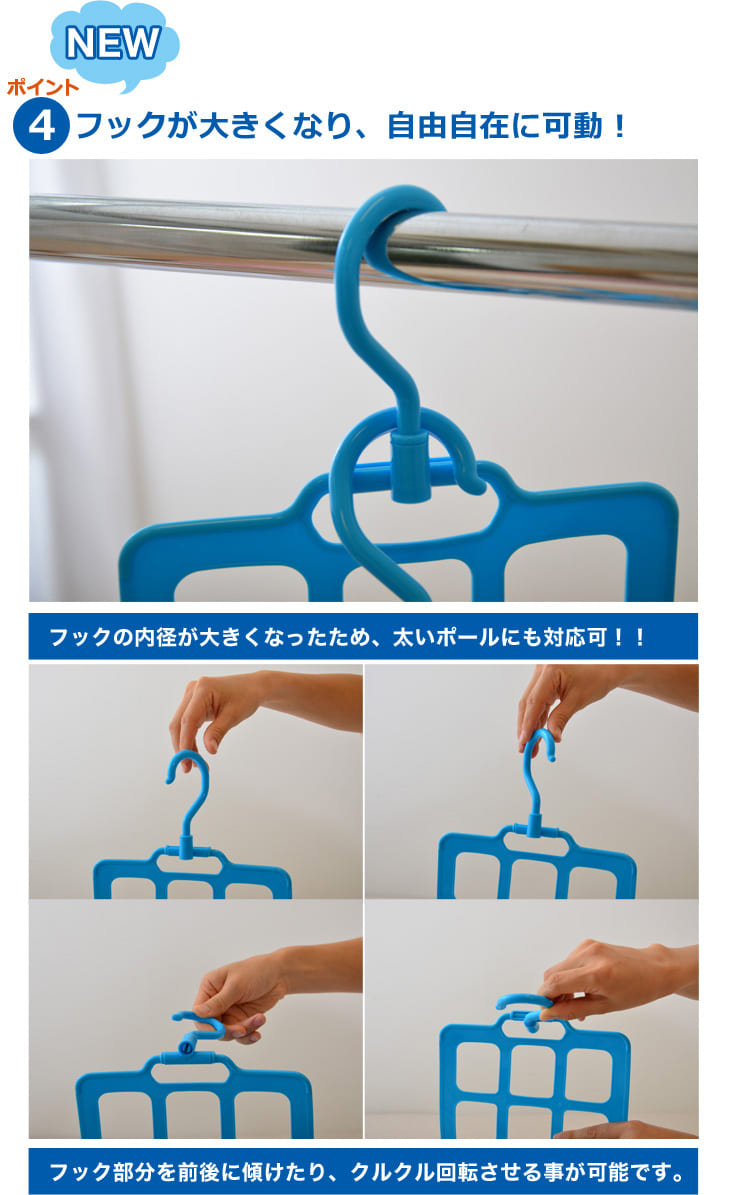 NEW

ポイント

4 フックが大きくなり、自由自在に可動！

フックの内径が大きくなったため、太いポールにも対応可！！

フック部分を前後に傾けたり、クルクル回転させる事が可能です。