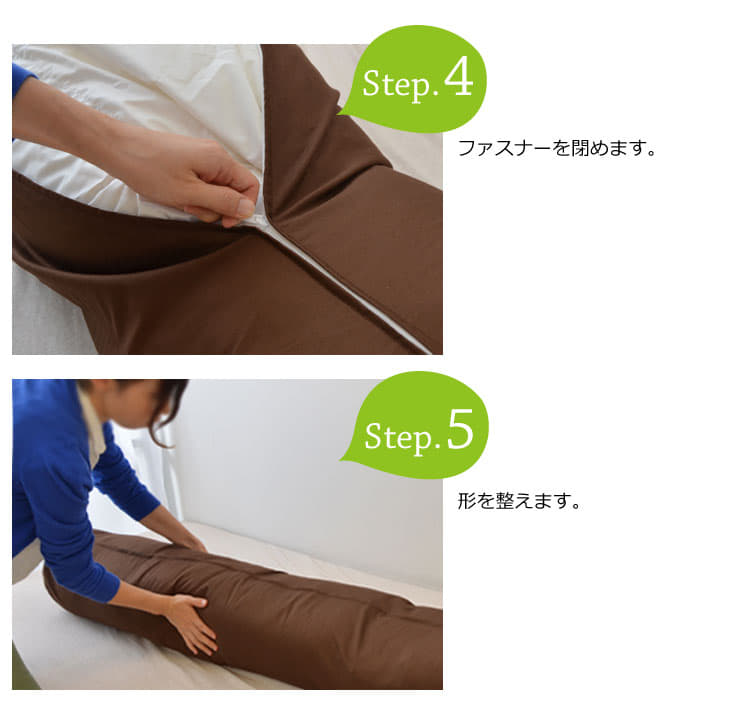 Step.4

ファスナーを閉めます。

Step.5

形を整えます。