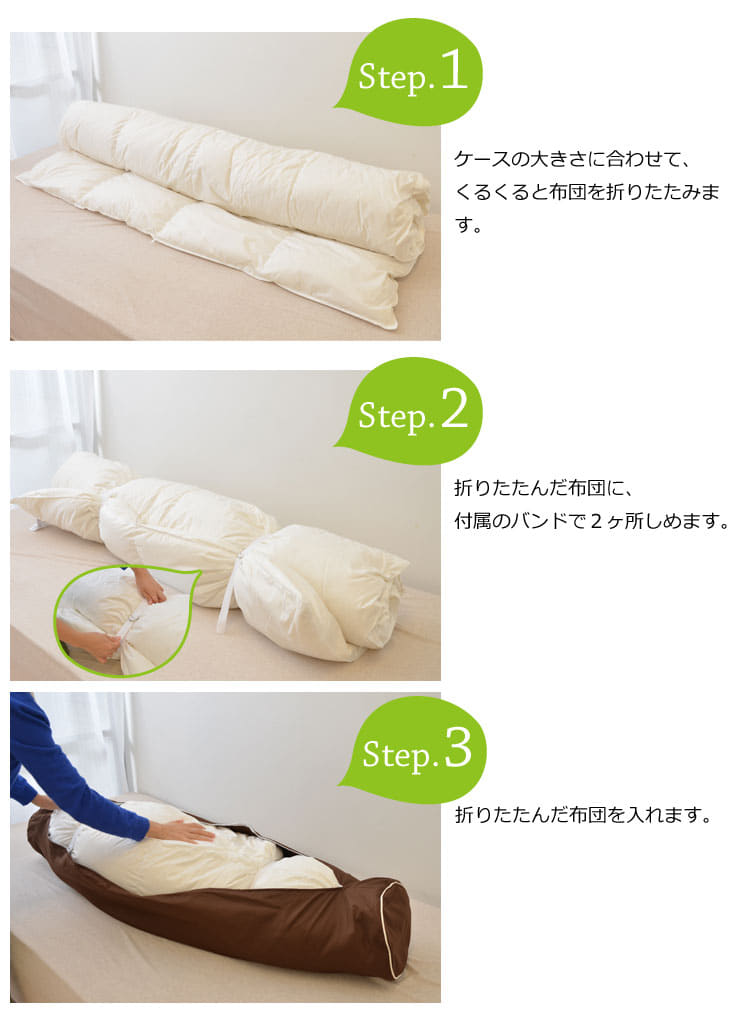 Step.1

ケースの大きさに合わせて、くるくると布団を折りたたみます。

Step.2

折りたたんだ布団に、付属のバンドで２ヶ所しめます。

Step.3

折りたたんだ布団を入れます。