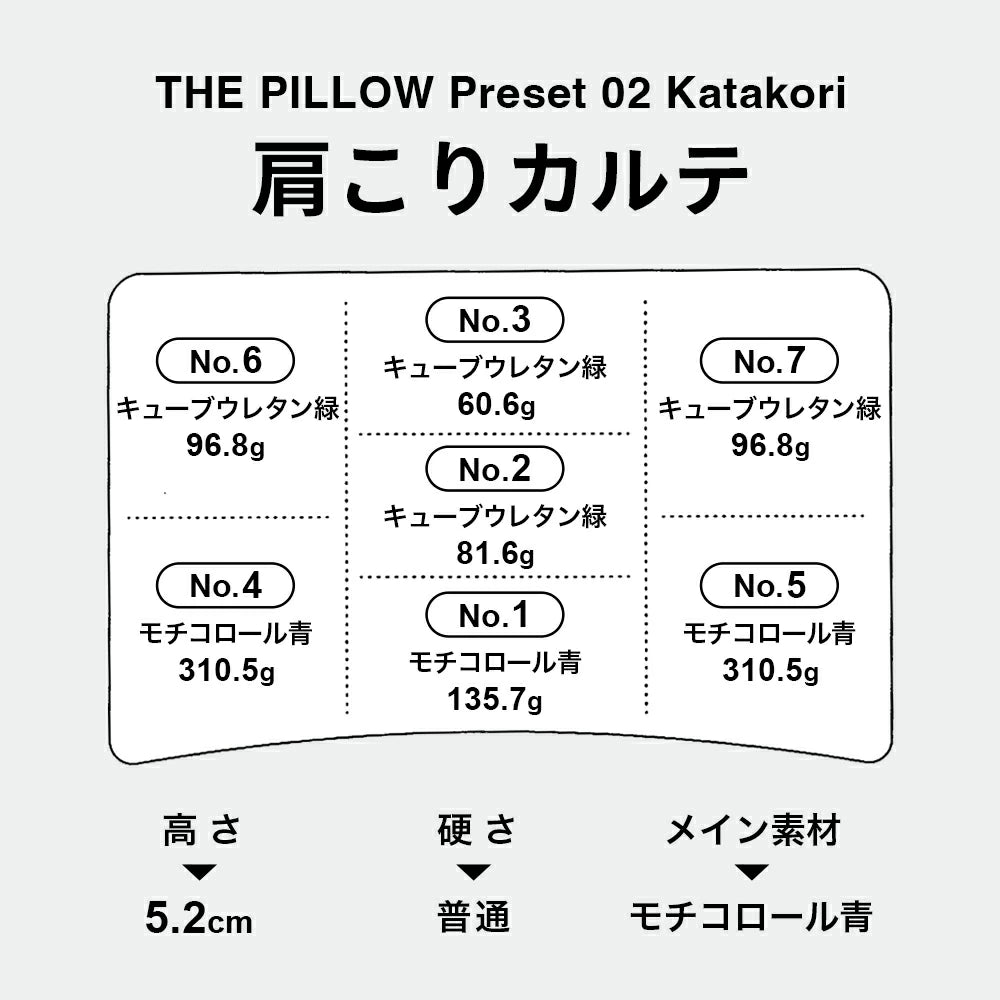 THE PILLOW Preset 02 Katakori

肩こりカルテ

No.6
キューブウレタン緑
96.8g

No.4
モチコロール青
310.5g

No.3
キューブウレタン緑
60.6g

No.2
キューブウレタン緑
81.6g

No.1
モチコロール青
135.7g

No.7
キューブウレタン緑
96.8g

No.5
モチコロール青
310.5g

高さ
▼
5.2cm

硬さ
▼
普通

メイン素材
▼
モチコロール青